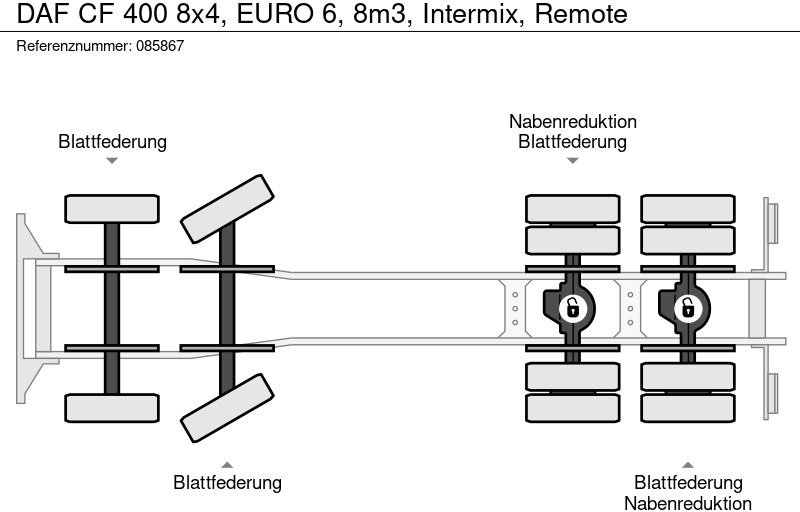 DAF CF 400 8x4, EURO 6, 8m3, Intermix, Remote
Referenznummer: 085867

Blattfederung

Nabenreduktion
Blattfederung

Blattfederung

Blattfederung
Nabenreduktion